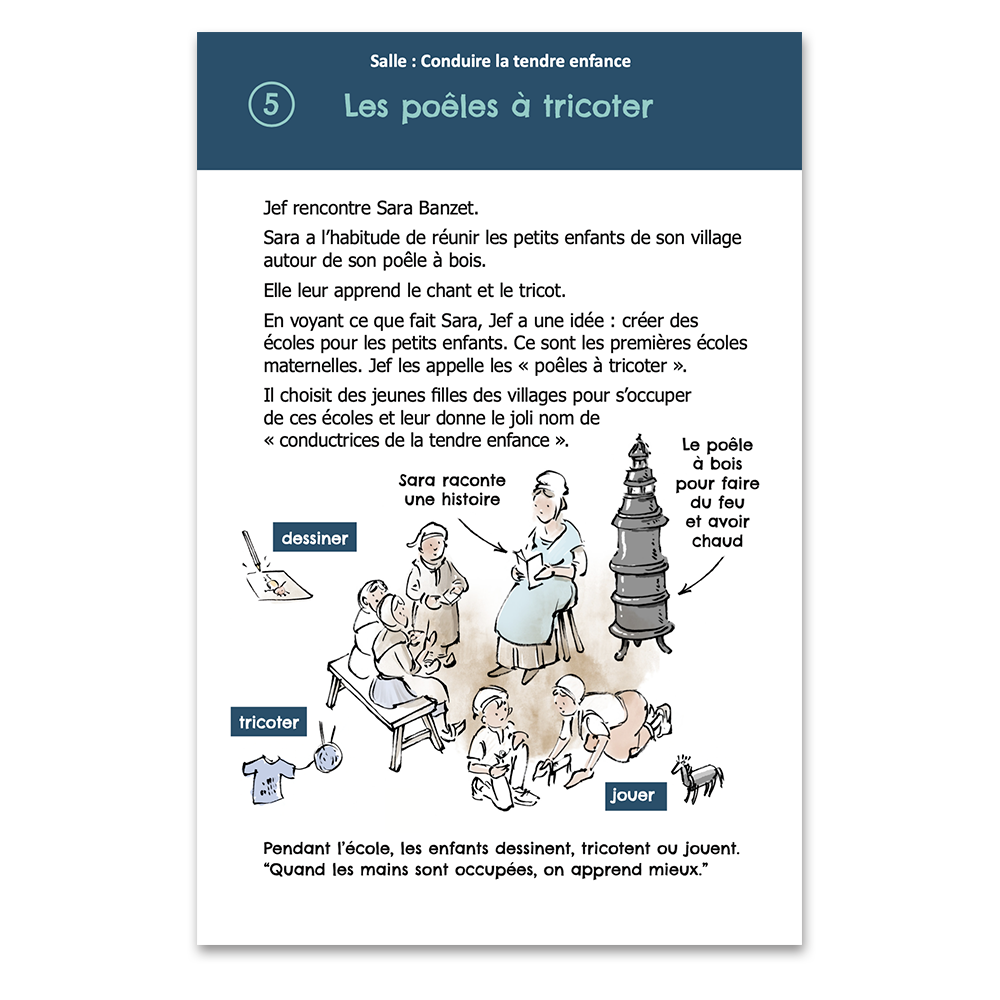 Salle : Conduire la tendre enfance

5 Les poêles à tricoter

Jef rencontre Sara Banzet.

Sara a l'habitude de réunir les petits enfants de son village autour de son poêle à bois.

Elle leur apprend le chant et le tricot.

En voyant ce que fait Sara, Jef a une idée : créer des écoles pour les petits enfants. Ce sont les premières écoles maternelles. Jef les appelle les « poêles à tricoter ».

Il choisit des jeunes filles des villages pour s'occuper de ces écoles et leur donne le joli nom de « conductrices de la tendre enfance ».

Sara raconte une histoire

Le poêle à bois pour faire du feu et avoir chaud

dessiner

tricoter

jouer

Pendant l'école, les enfants dessinent, tricotent ou jouent. "Quand les mains sont occupées, on apprend mieux."